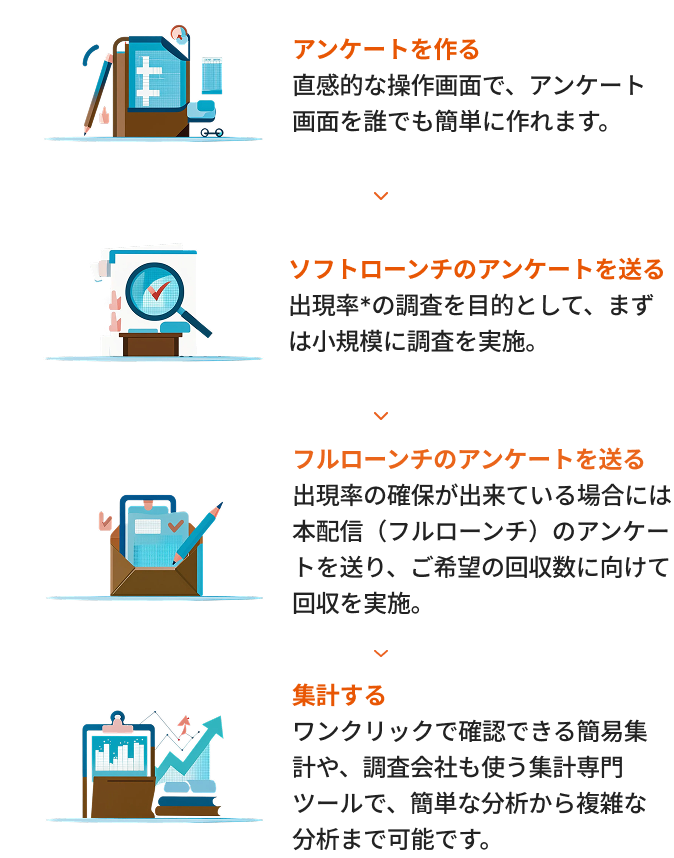 アンケートを作る
直感的な操作画面で、アンケート画面を誰でも簡単に作れます。

ソフトローンチのアンケートを送る
出現率*の調査を目的として、まずは小規模に調査を実施。

フルローンチのアンケートを送る
出現率の確保が出来ている場合には本配信（フルローンチ）のアンケートを送り、ご希望の回収数に向けて回収を実施。

集計する
ワンクリックで確認できる簡易集計や、調査会社も使う集計専門ツールで、簡単な分析から複雑な分析まで可能です。